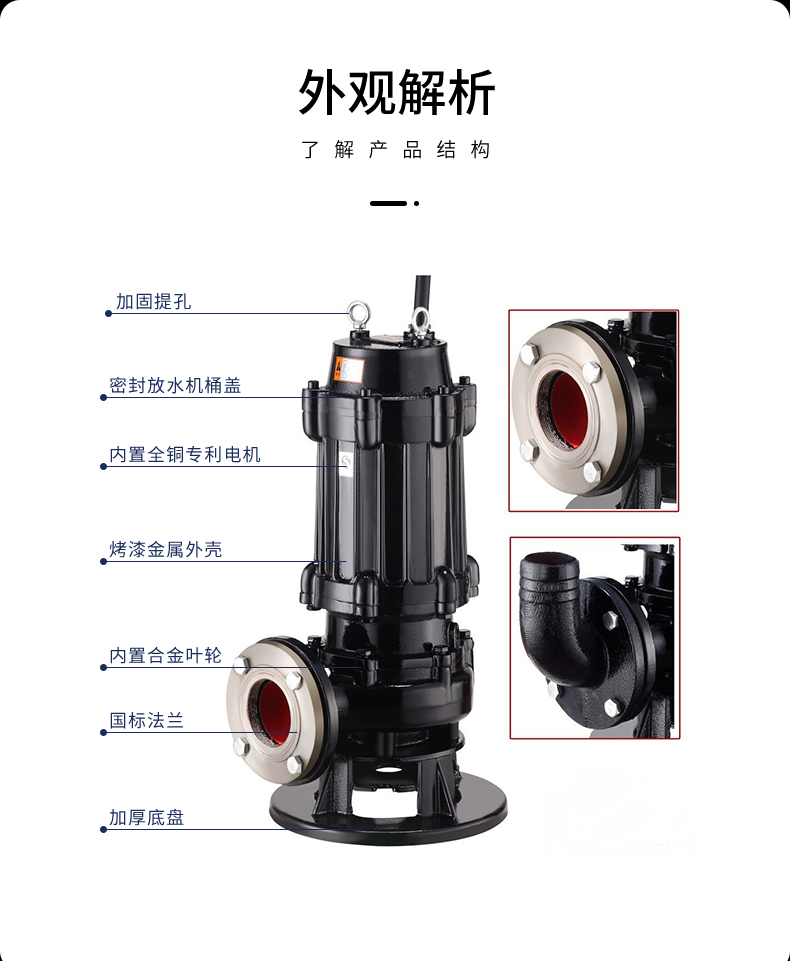 外观解析

了解产品结构

加固提孔

密封放水机桶盖

内置全铜专利电机

烤漆金属外壳

内置合金叶轮

国标法兰

加厚底盘